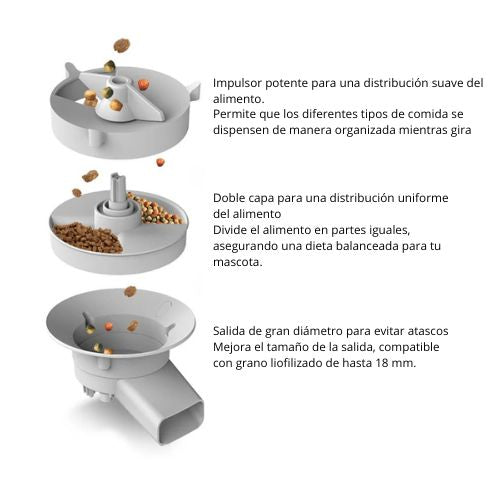 Impulsor potente para una distribución suave del alimento.
Permite que los diferentes tipos de comida se dispensen de manera organizada mientras gira

Doble capa para una distribución uniforme del alimento
Divide el alimento en partes iguales, asegurando una dieta balanceada para tu mascota.

Salida de gran diámetro para evitar atascos
Mejora el tamaño de la salida, compatible con grano liofilizado de hasta 18 mm.