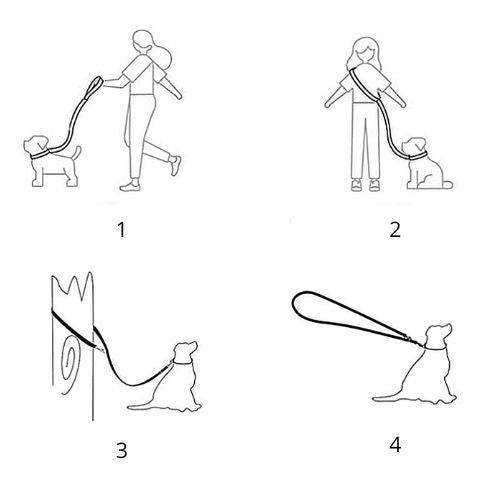 1

2

3

4