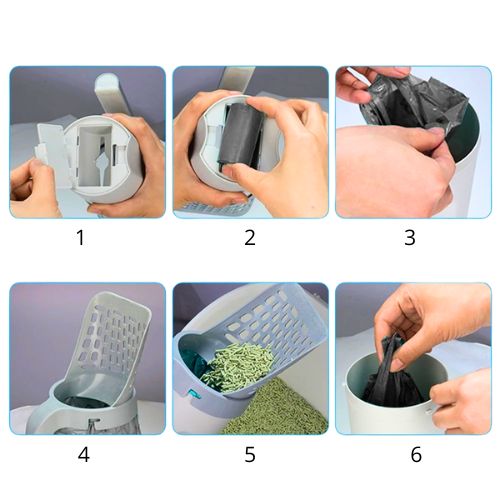 1 2 3

4 5 6